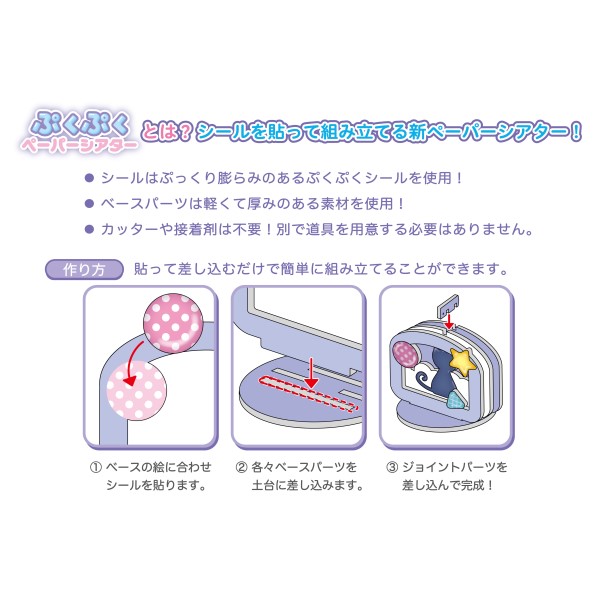 ぷくぷく
ペーパーシアター

とは？シールを貼って組み立てる新ペーパーシアター！

● シールはぷっくり膨らみのあるぷくぷくシールを使用！
● ベースパーツは軽くて厚みのある素材を使用！
● カッターや接着剤は不要！別で道具を用意する必要はありません。

作り方 貼って差し込むだけで簡単に組み立てることができます。

① ベースの絵に合わせシールを貼ります。

② 各々ベースパーツを土台に差し込みます。

③ ジョイントパーツを差し込んで完成！